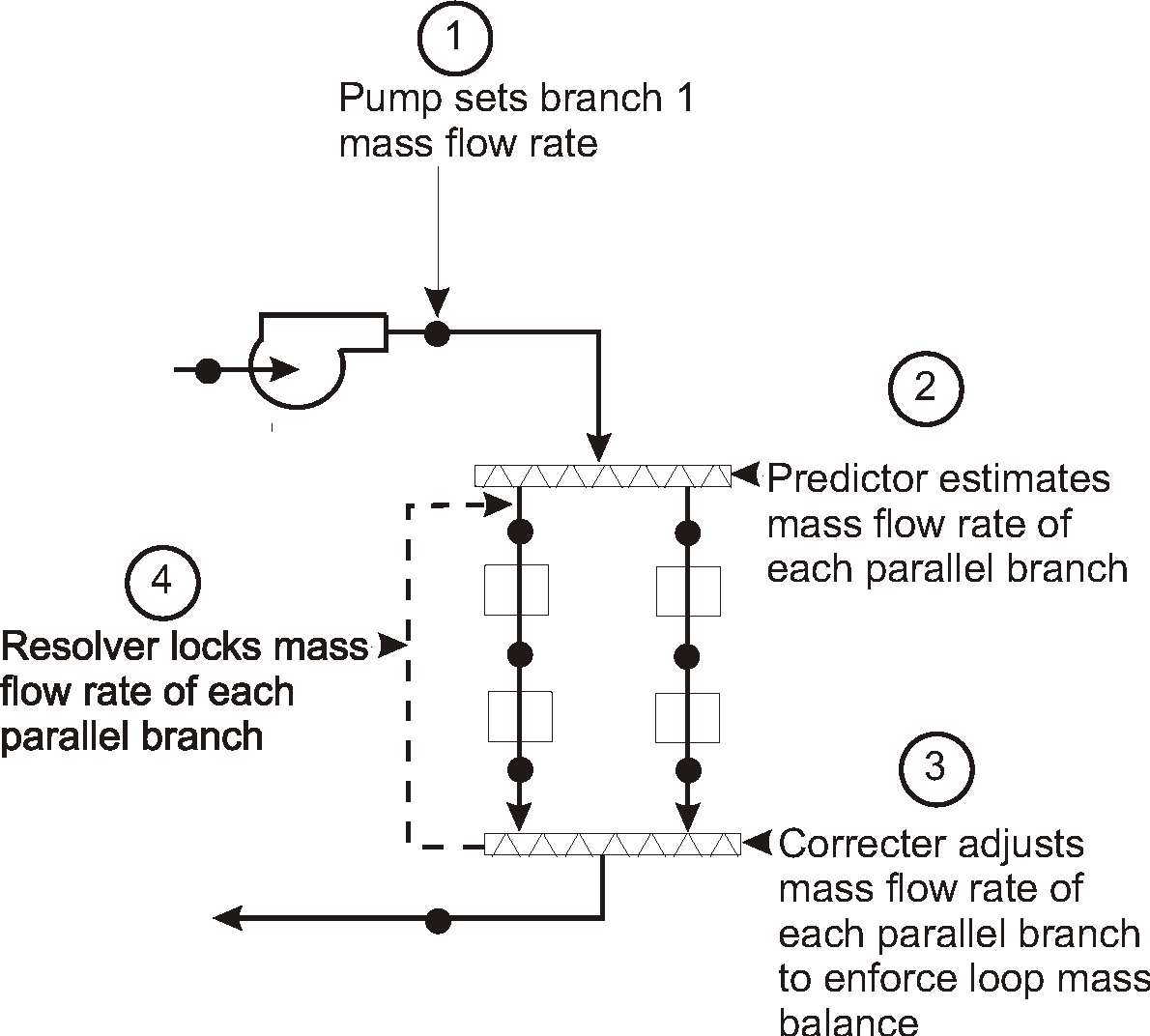 1

Pump sets branch 1 mass flow rate

2

Predictor estimates mass flow rate of each parallel branch

4

Resolver locks mass flow rate of each parallel branch

3

Correcter adjusts mass flow rate of each parallel branch to enforce loop mass balance